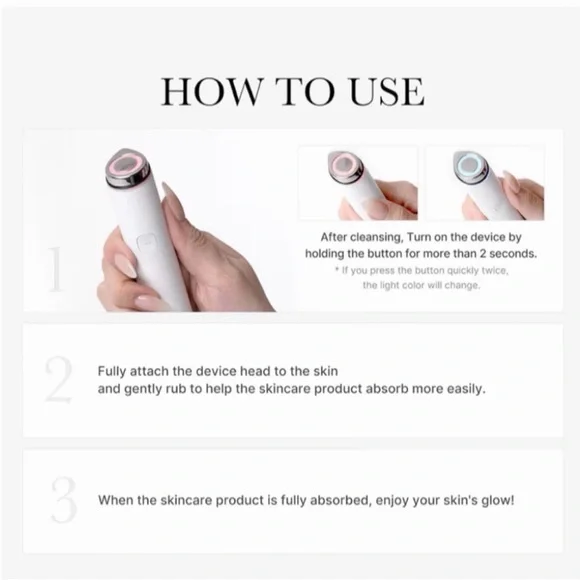 HOW TO USE

1

After cleansing, Turn on the device by holding the button for more than 2 seconds.

* If you press the button quickly twice, the light color will change.

2

Fully attach the device head to the skin and gently rub to help the skincare product absorb more easily.

3

When the skincare product is fully absorbed, enjoy your skin's glow!